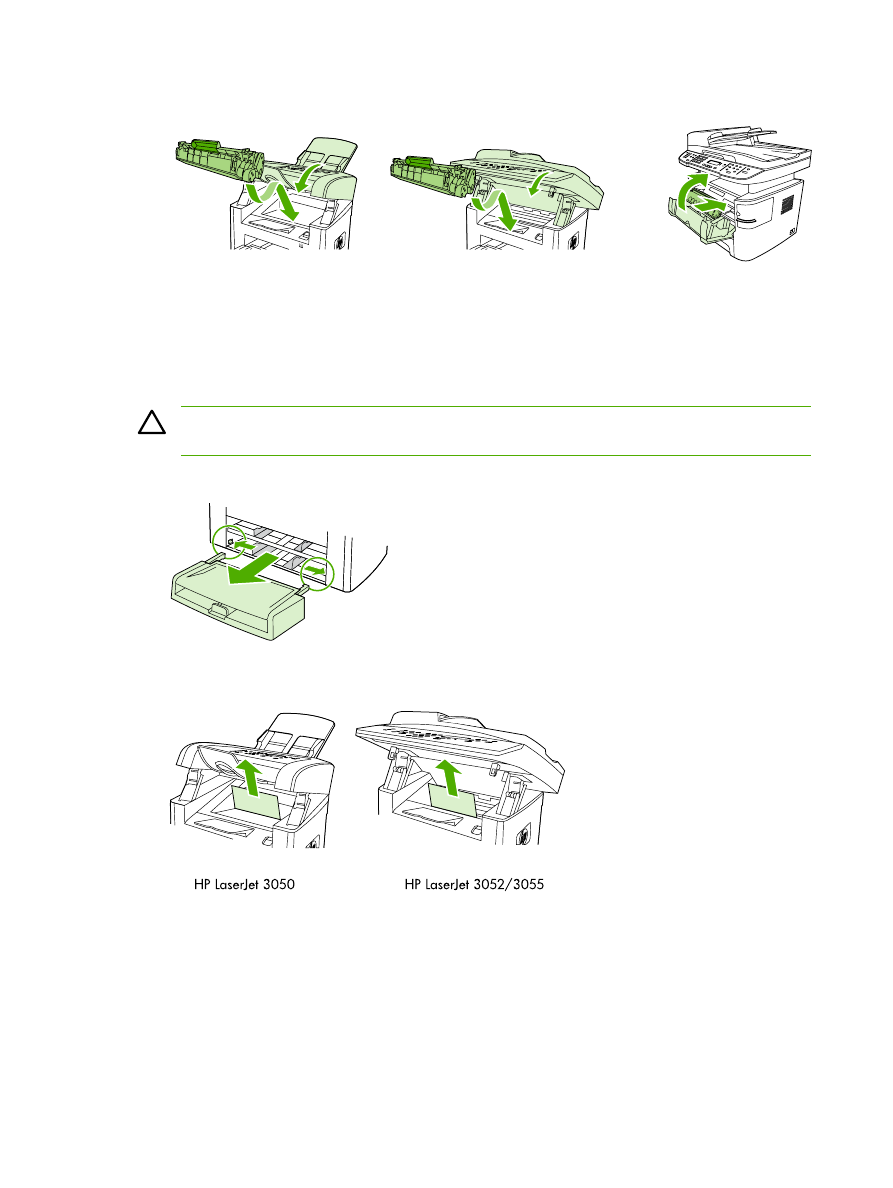 HP LaserJet 3050

HP LaserJet 3052/3055